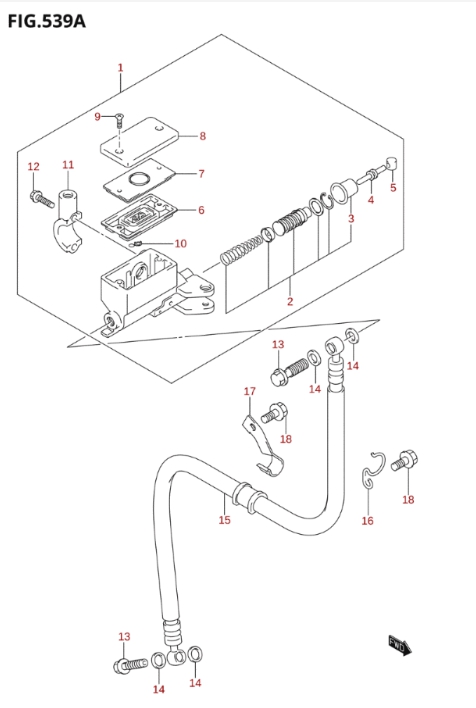 FIG.539A

1
9
8
12
11
7
6
10
5
4
3
2
13
14
14
17
18
18
16
15
13
14
14
FWD