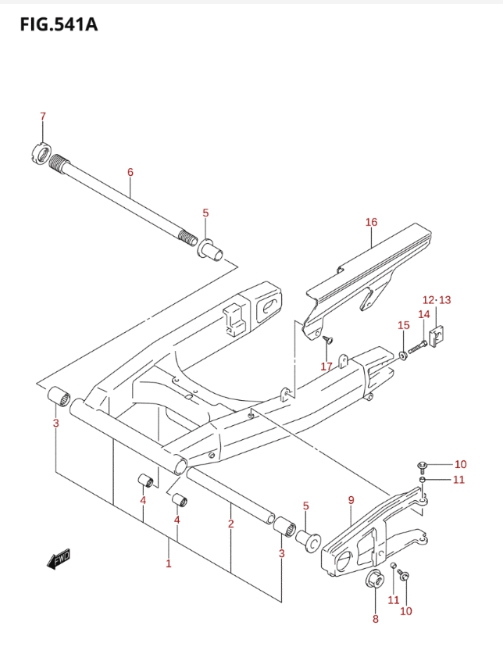 FIG.541A

7
6
5
16
12·13
14
15
17
3
10
11
9
4
4
2
5
3
1
FWD
11
10
8