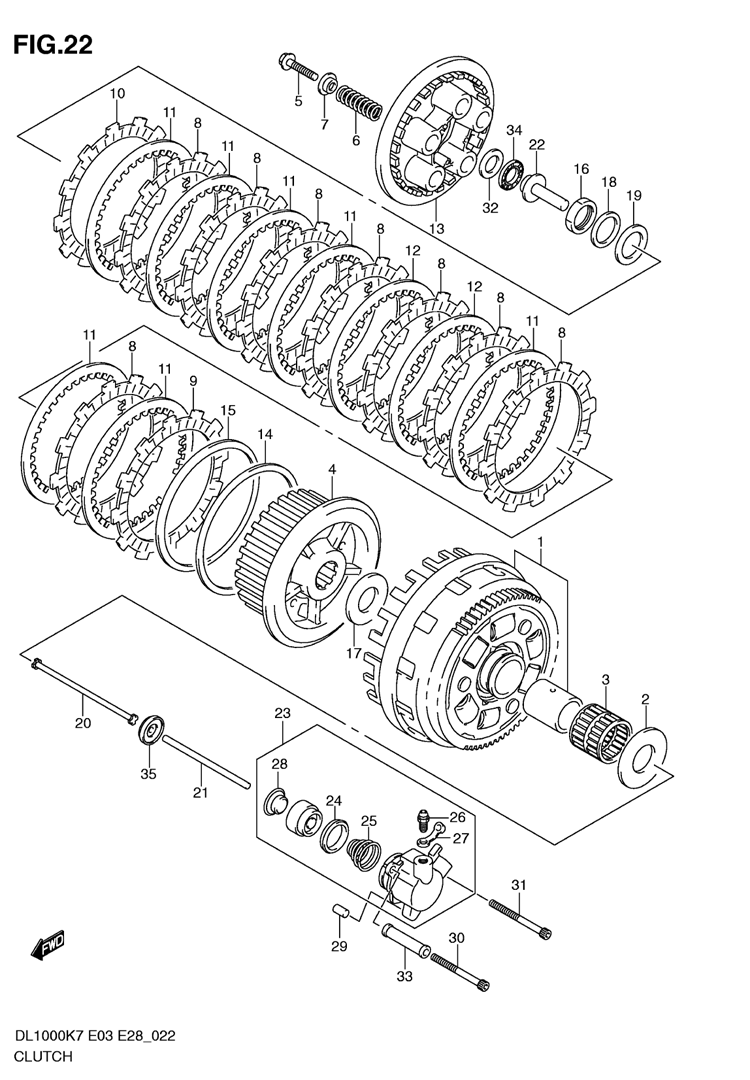 FIG.22

5
7
6
34
22
16
18
19
32
13
10
11
8
11
8
11
8
11
8
12
8
12
8
11
8
11
8
11
9
15
14
4
1
17
3
2
20
35
21
23
28
24
25
26
27
31
29
30
33
FWD

DL1000K7 E03 E28_022
CLUTCH