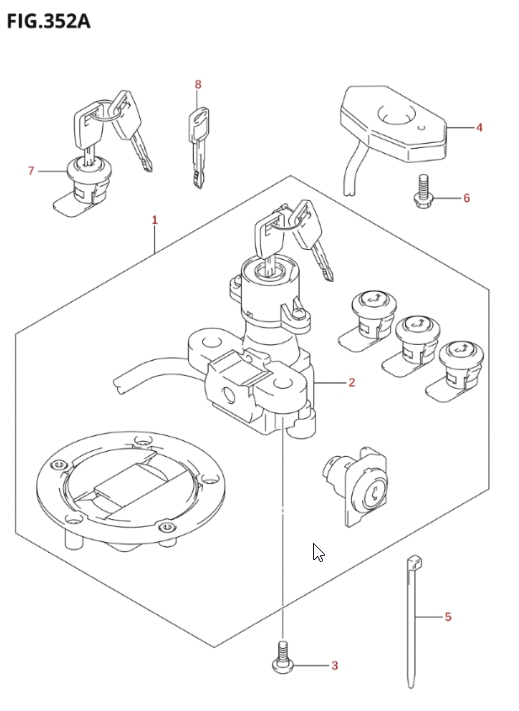 FIG.352A

8

4

7

6

1

2

5

3