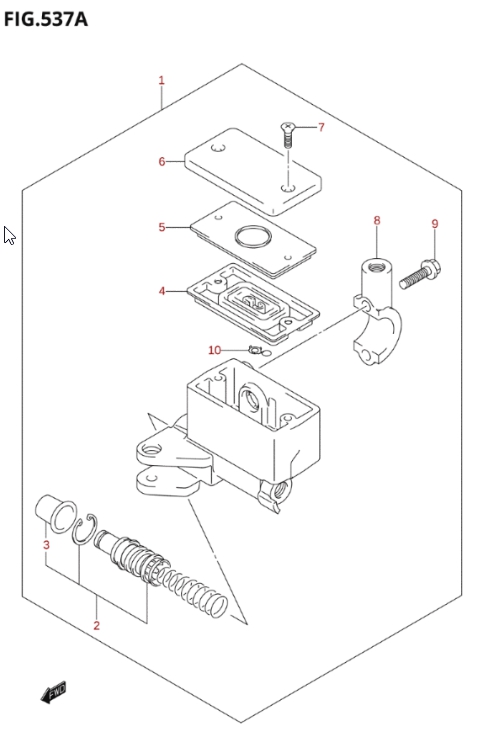 FIG.537A

1
7
6
5
8
9
4
10
3
2
FWD