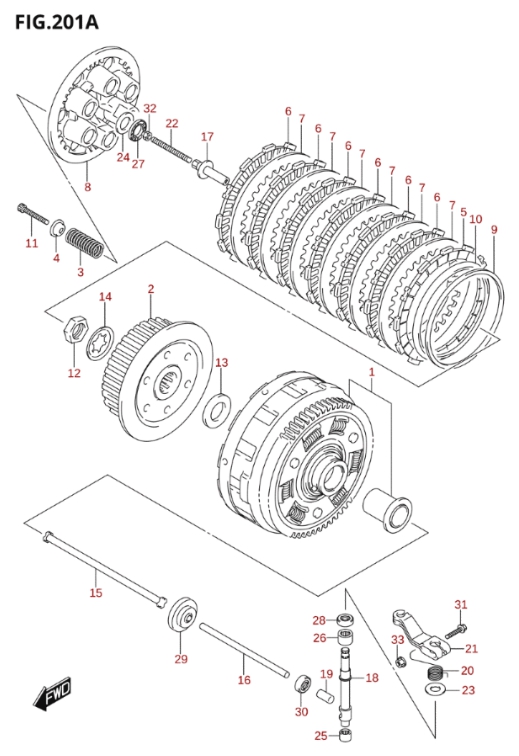 FIG.201A

32
22
17
24
27
8
6
7
6
7
6
7
6
7
6
7
6
7
5
10
9
11
4
3
14
2
12
13
1
15
29
16
28
26
19
18
30
25
31
33
21
20
23
FWD