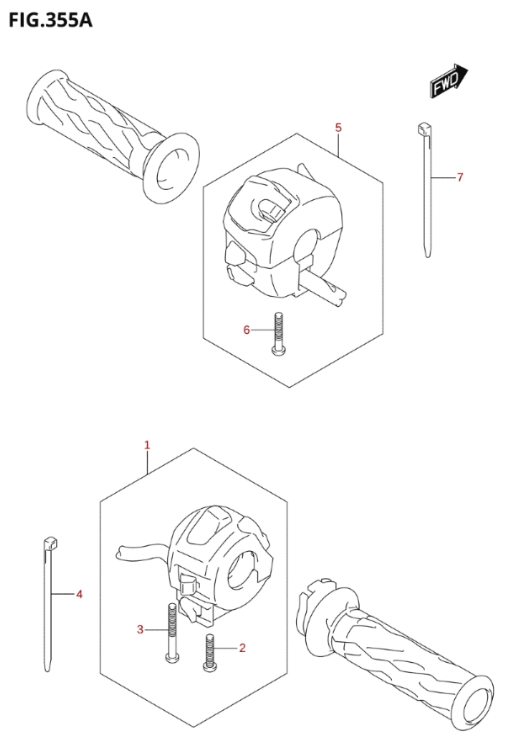 FIG.355A

FWD

5

7

6

1

4

3

2