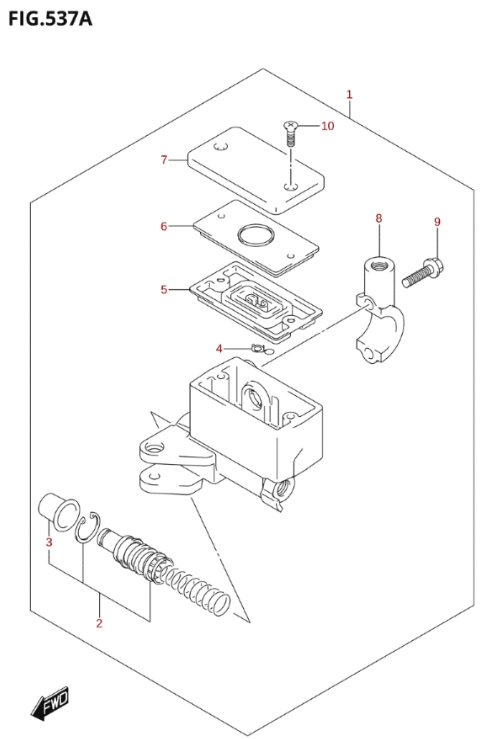 FIG.537A

1

10

7

6

8

9

5

4

3

2

FWD