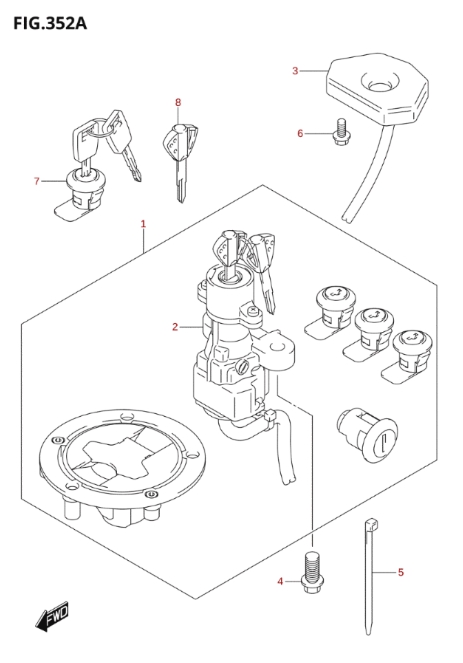 FIG.352A

3

8

6

7

1

2

4

5

FWD