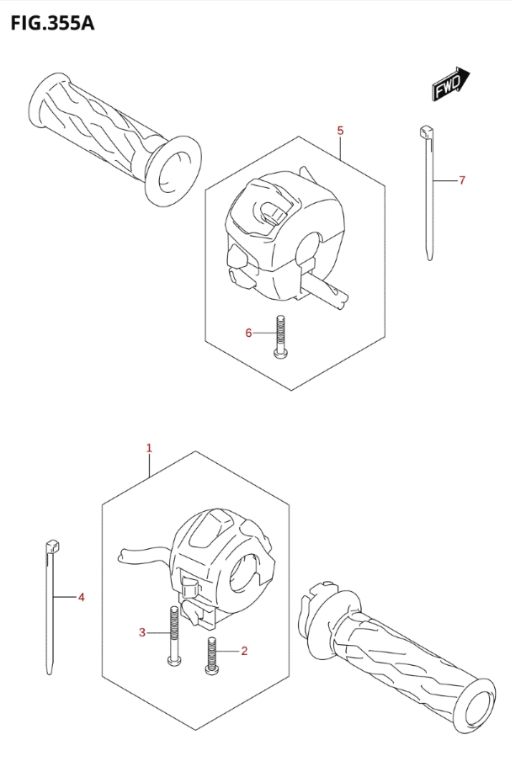 FIG.355A

FWD

5

7

6

1

4

3

2