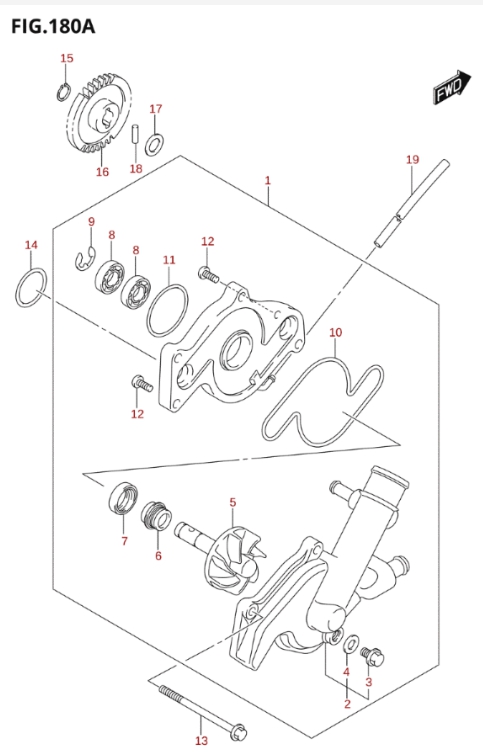 FIG.180A

FWD

15
17
16
18
1
19
9
8
8
11
12
14
10
12
5
7
6
4
3
2
13