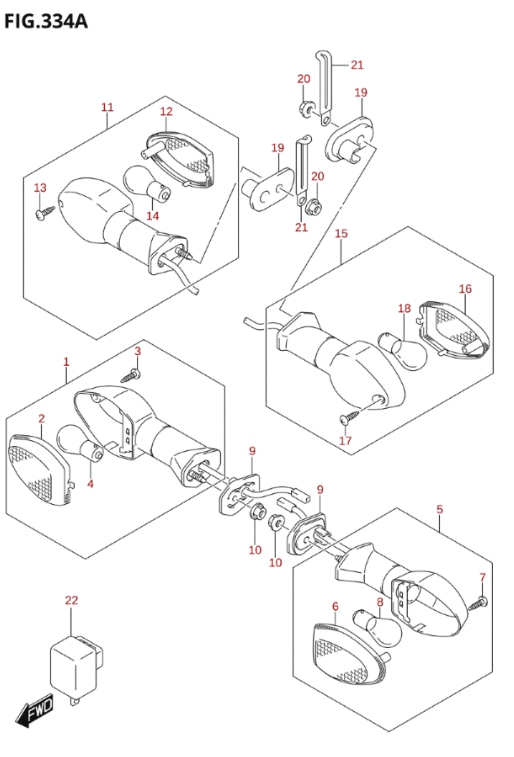 FIG.334A

21
20
19
11
12
19
20
13
14
21
15
16
18
1
3
17
2
4
9
9
5
10
10
7
22
6
8
FWD