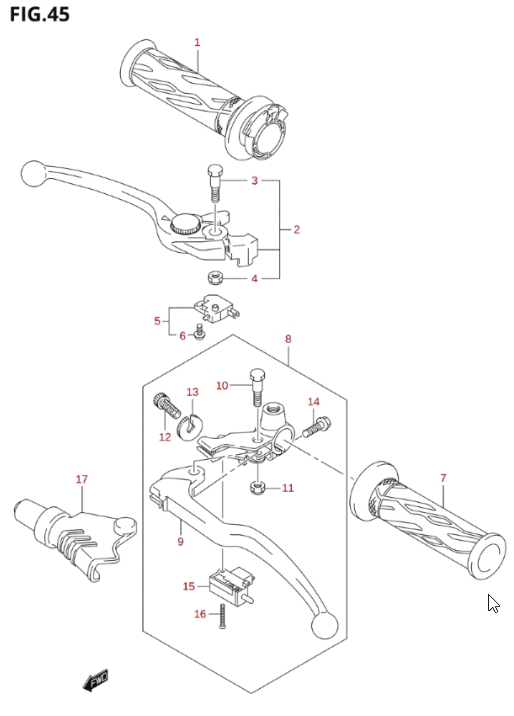 FIG.45

1
3
2
4
5
6
8
10
13
14
12
11
17
7
9
15
16
FWD