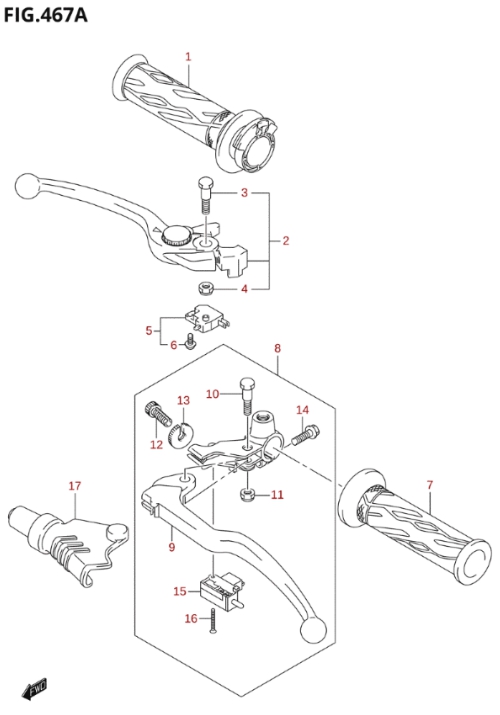 FIG.467A

1
3
2
4
5
6
8
10
13
14
12
11
17
7
9
15
16
FWD