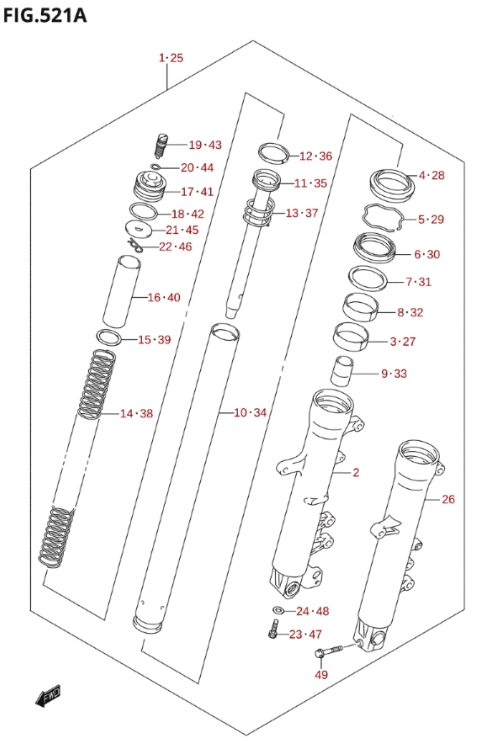 FIG.521A

1·25

19·43
20·44
17·41
18·42
21·45
22·46
16·40
15·39
14·38

12·36
11·35
13·37
10·34

4·28
5·29
6·30
7·31
8·32
3·27
9·33
2
26
24·48
23·47
49

FWD