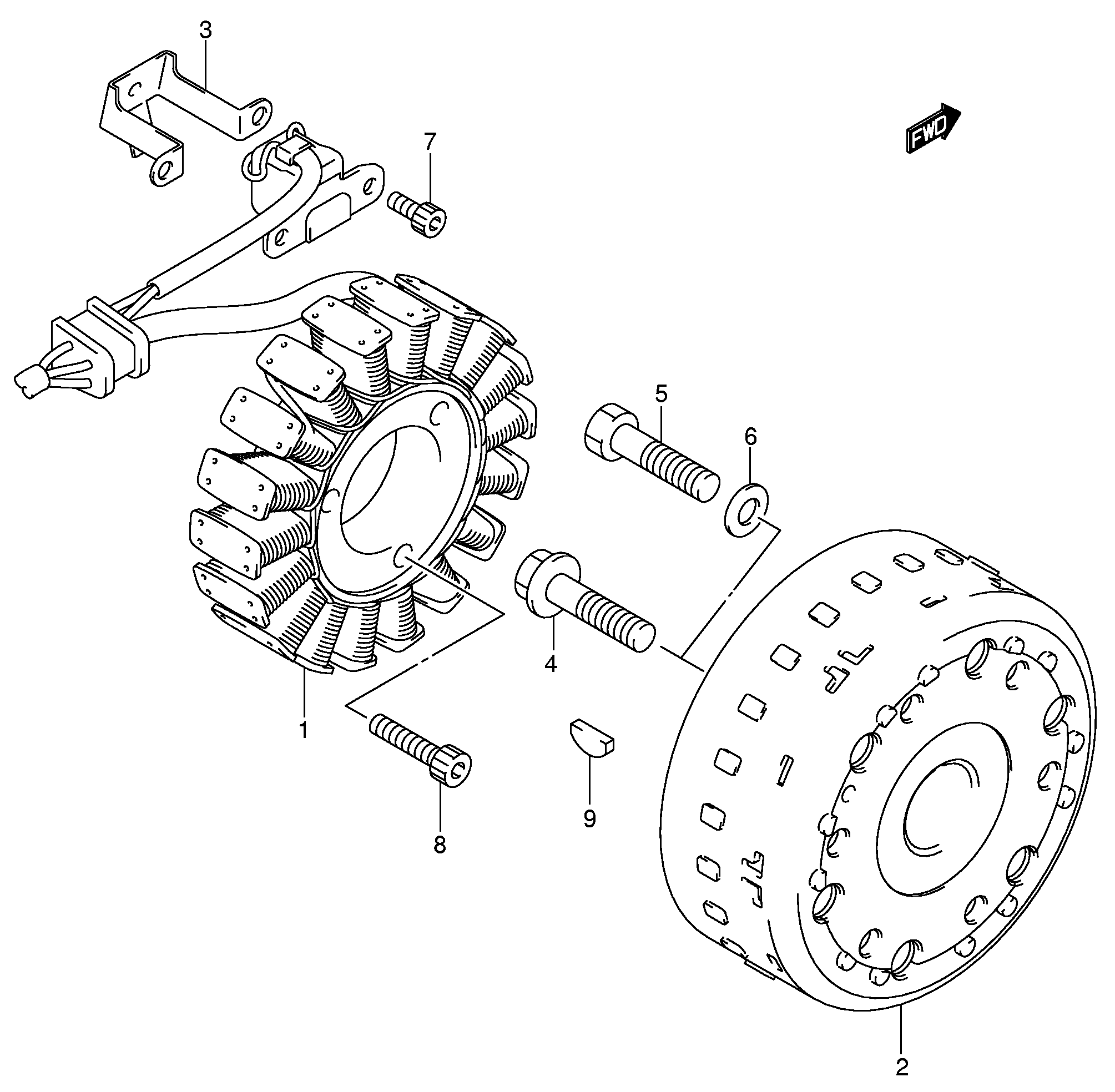 3

FWD

7

5

6

4

1

8

9

2