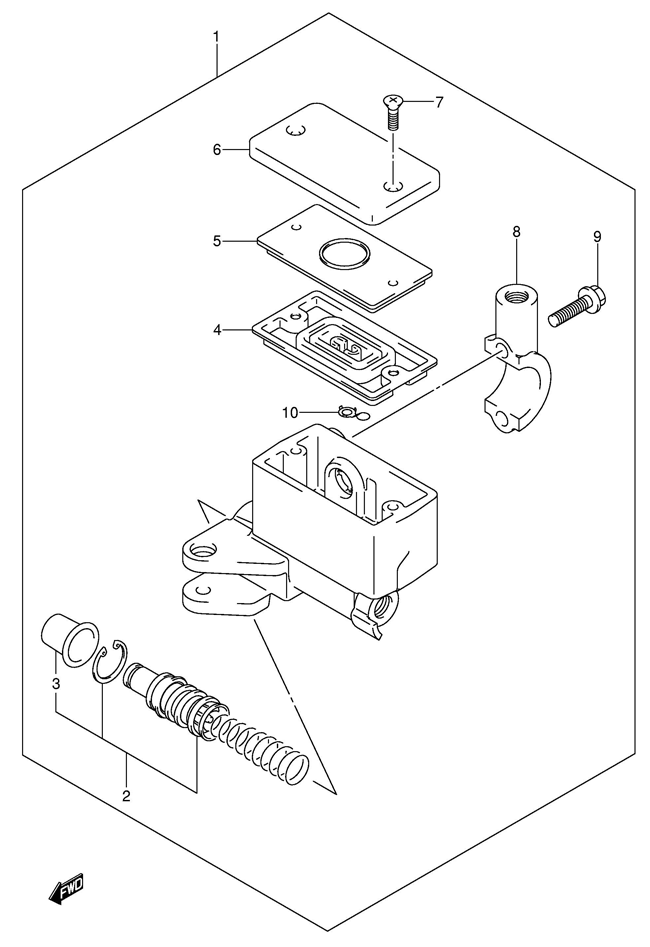 1
7
6
5
8
9
4
10
3
2
FWD