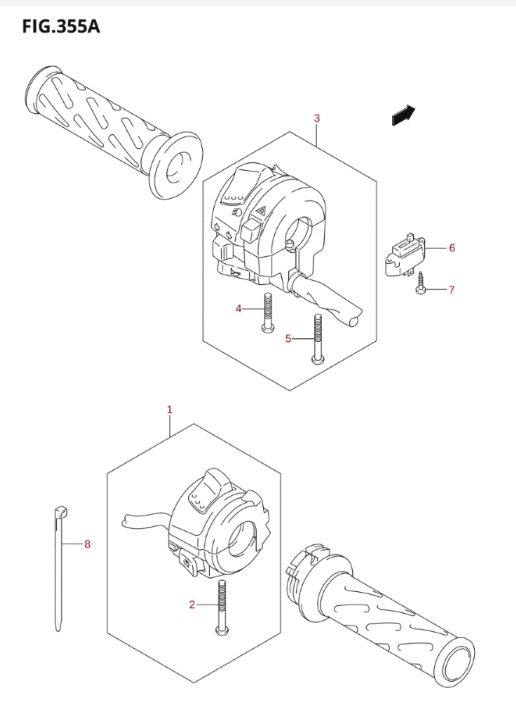 FIG.355A

3

6

7

4

5

1

8

2