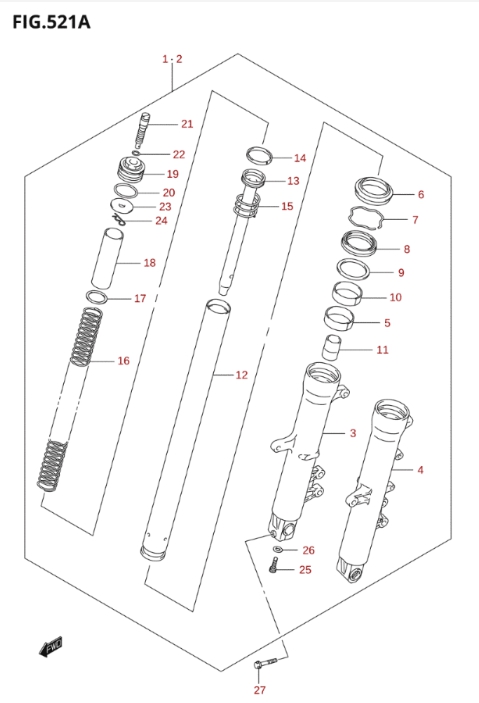 FIG.521A

1 · 2

21

22

19

20

23

24

18

17

16

14

13

15

12

6

7

8

9

10

5

11

3

4

26

25

27

FWD