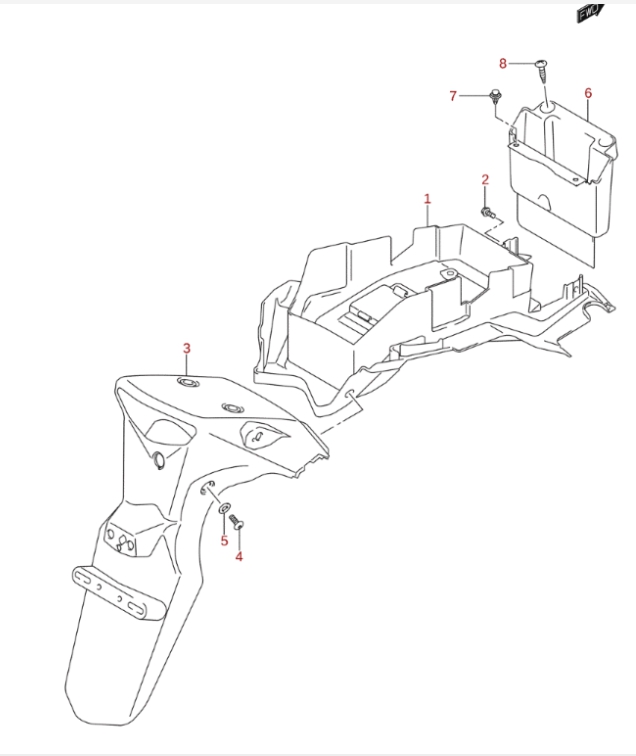 FWD
8
7
6
2
1
3
5
4