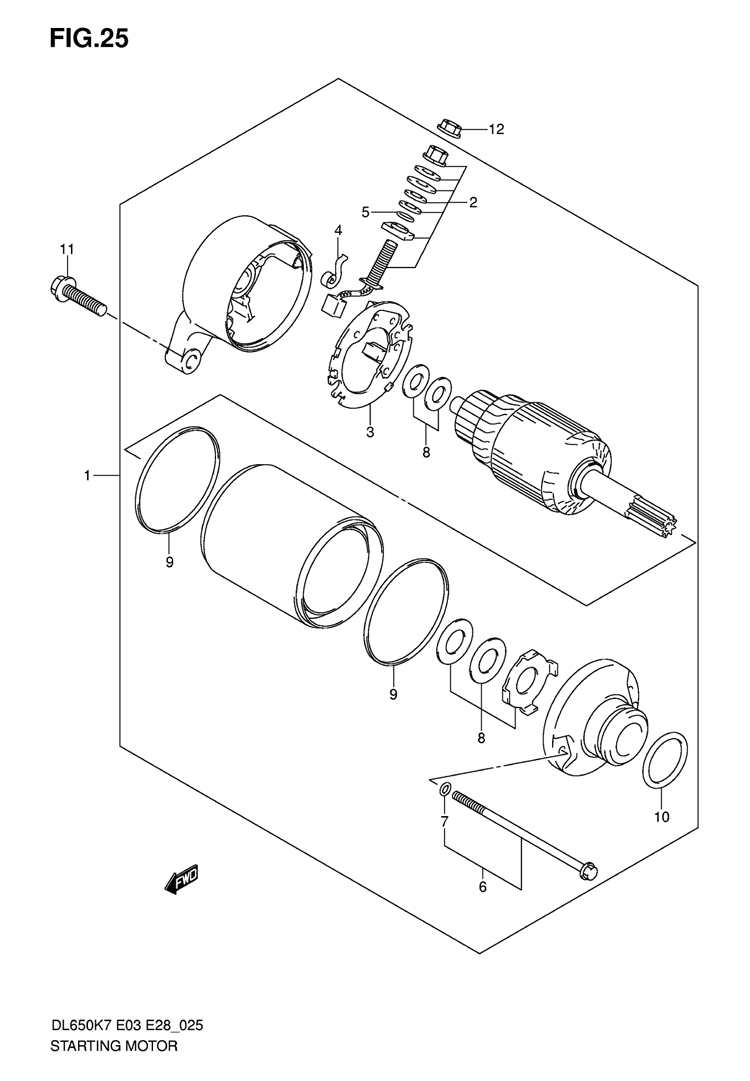 FIG.25

12
2
5
4
11
3
8
1
9
9
8
10
7
6
FWD

DL650K7 E03 E28_025
STARTING MOTOR