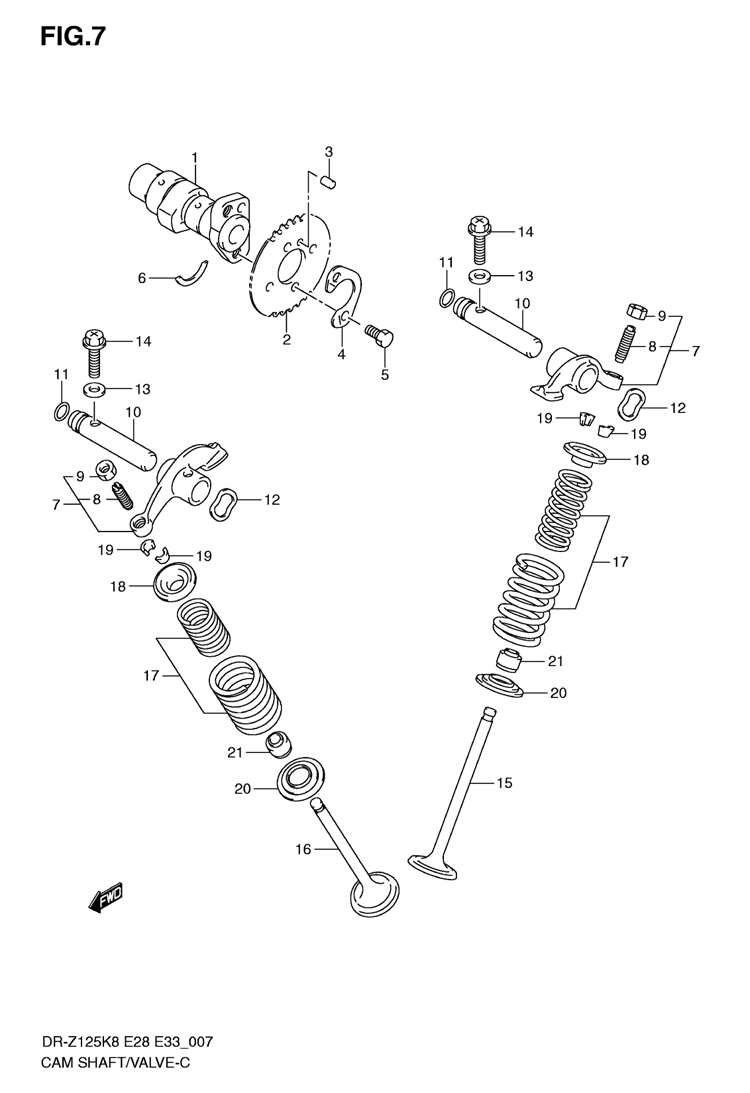 FIG.7

1
3
6
2
4
5
14
13
11
10
9
8
7
12
19
19
18
17
21
20
15
14
13
11
10
9
8
7
12
19
19
18
17
21
20
16
FWD

DR-Z125K8 E28 E33_007
CAM SHAFT/VALVE-C