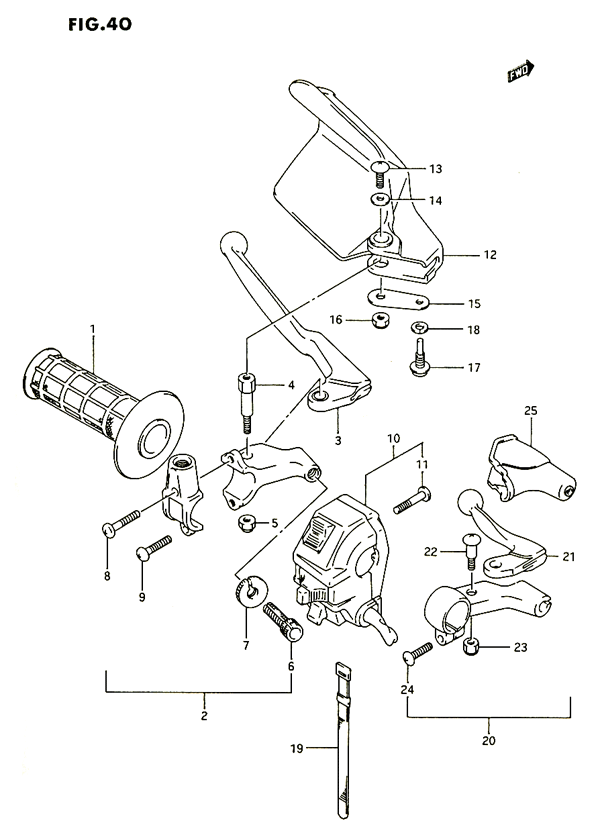 FIG.40

FWD

13
14
12
15
16
18
17
1
4
3
25
10
11
5
22
21
8
9
7
6
23
24
2
20
19