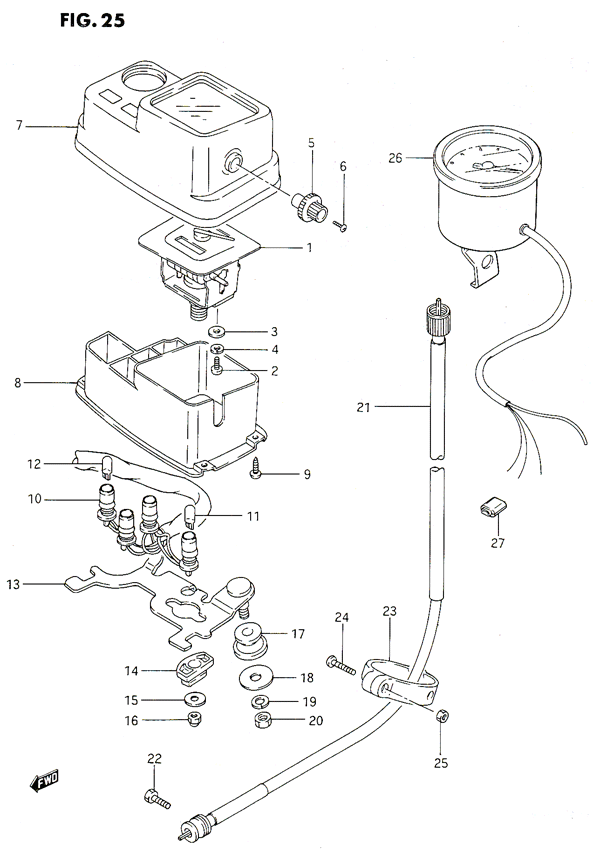 FIG. 25

7
5
6
26
1
3
4
2
8
21
12
9
10
11
27
13
17
24
23
14
18
15
19
16
20
25
22
FWD