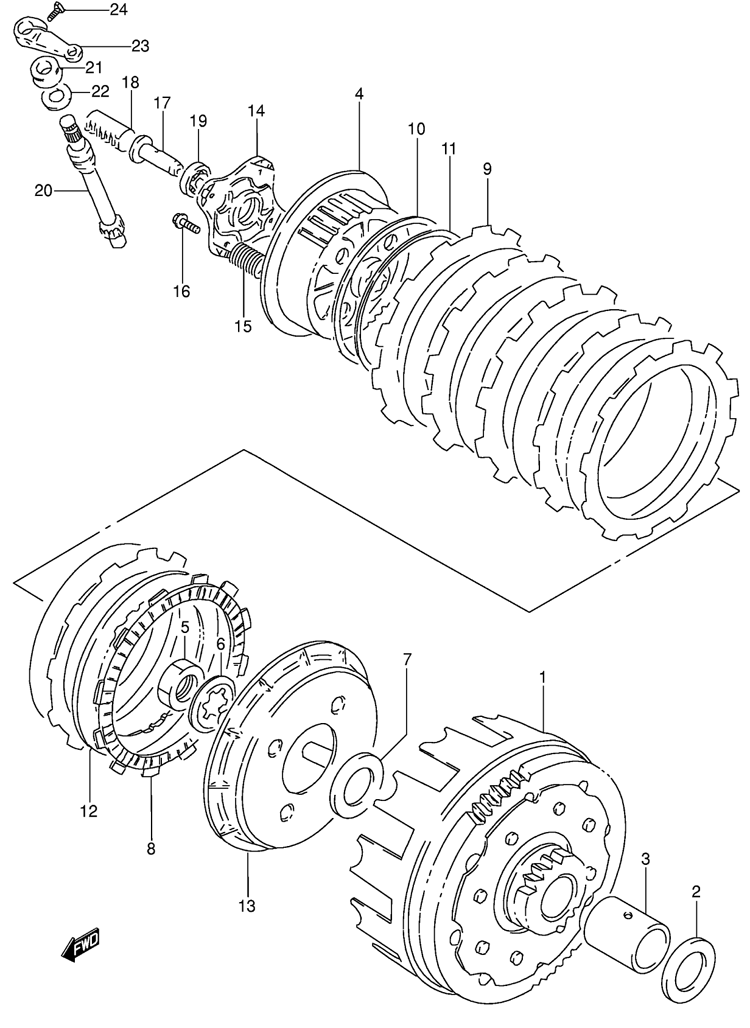 24
23
21
22
18
17
19
14
4
10
11
9
20
16
15
5
6
7
1
12
8
13
3
2
FWD