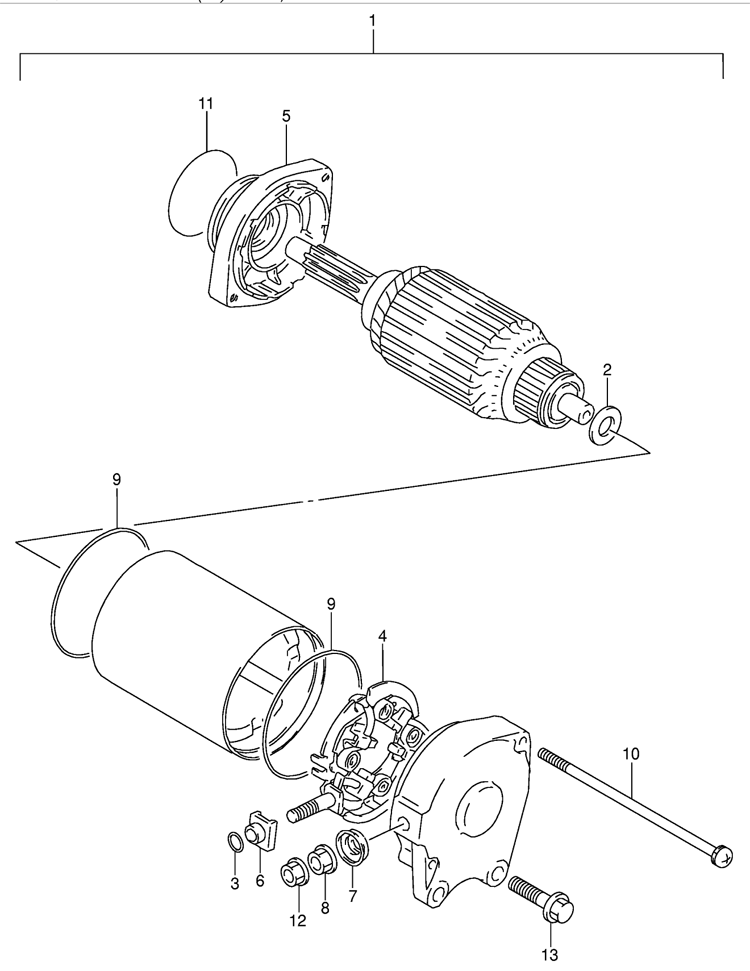 1
11
5
2
9
9
4
10
3
6
12
8
7
13