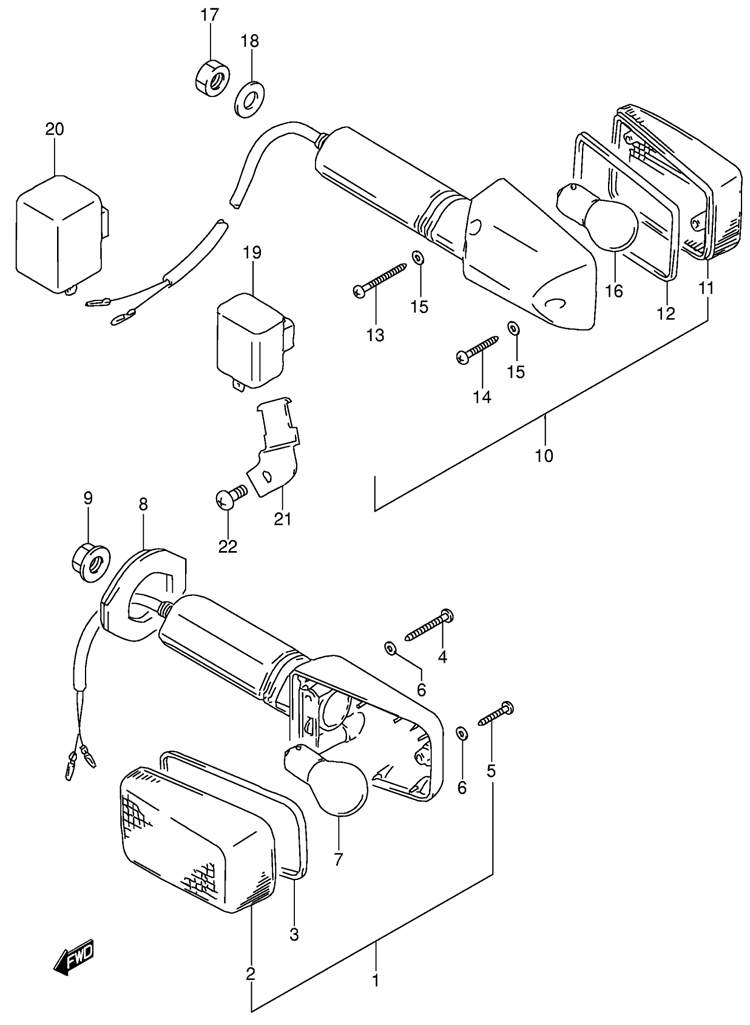 17
18
20
19
16
12
11
13
15
14
15
10
21
22
9
8
4
6
6
5
7
3
2
1
FWD