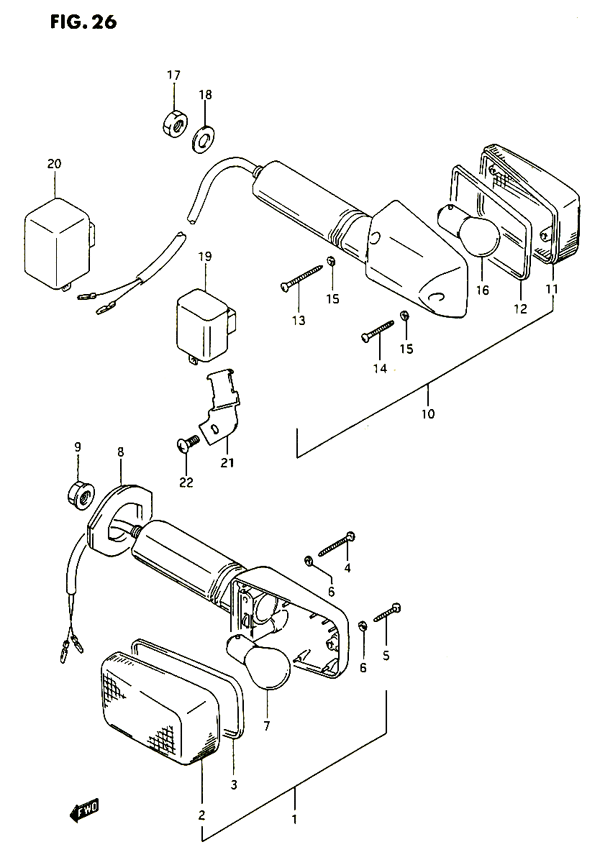 FIG. 26

17
18
20
19
13
15
16
12
11
14
15
10
21
22
9
8
4
6
6
5
7
3
2
1
FWD