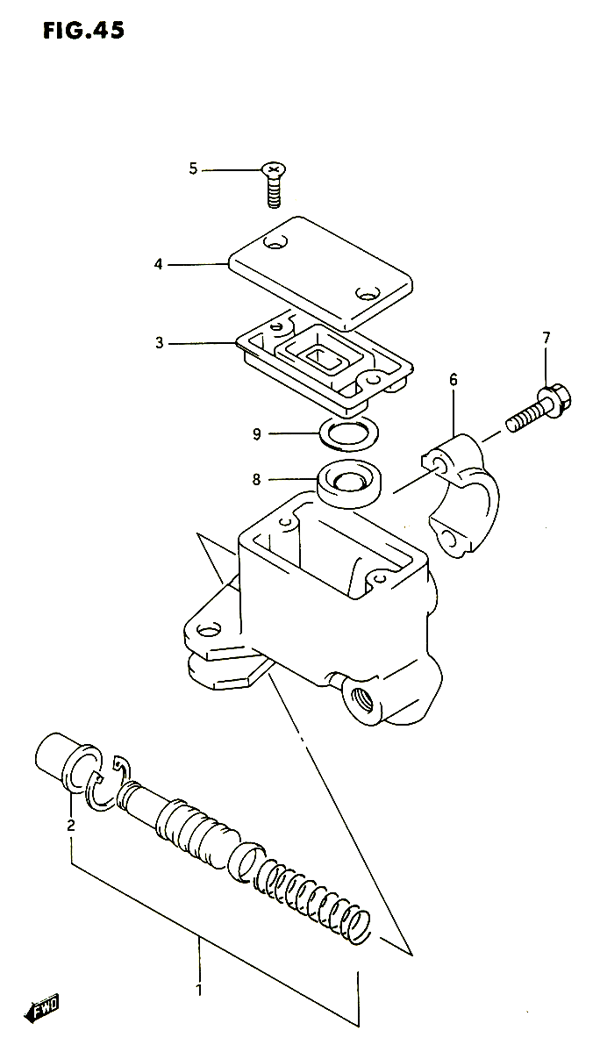 FIG.45

5

4

3

7

6

9

8

2

1

FWD