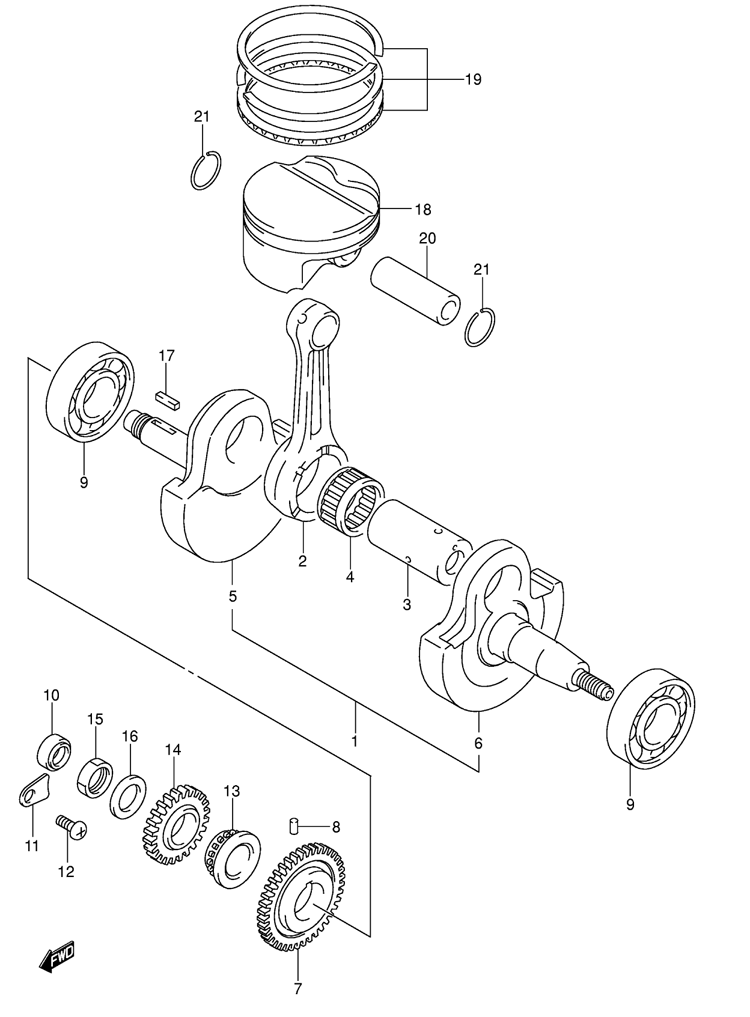 19
21
18
20
21
17
9
2
4
3
5
1
6
9
10
15
16
14
13
8
11
12
7
FWD