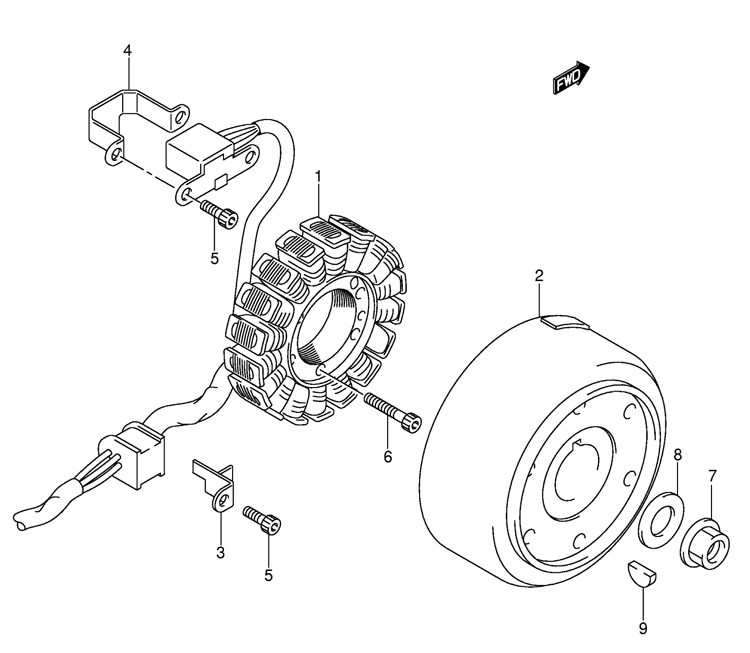 4
FWD
1
5
2
6
8
7
3
5
9