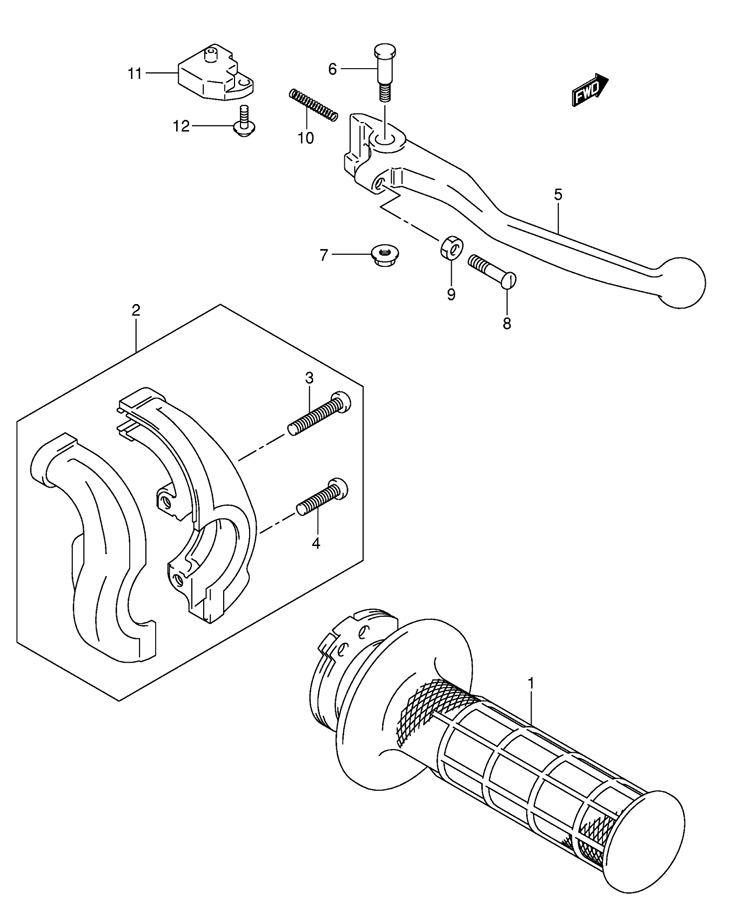 11
6
FWD
12
10
5
7
9
8
2
3
4
1