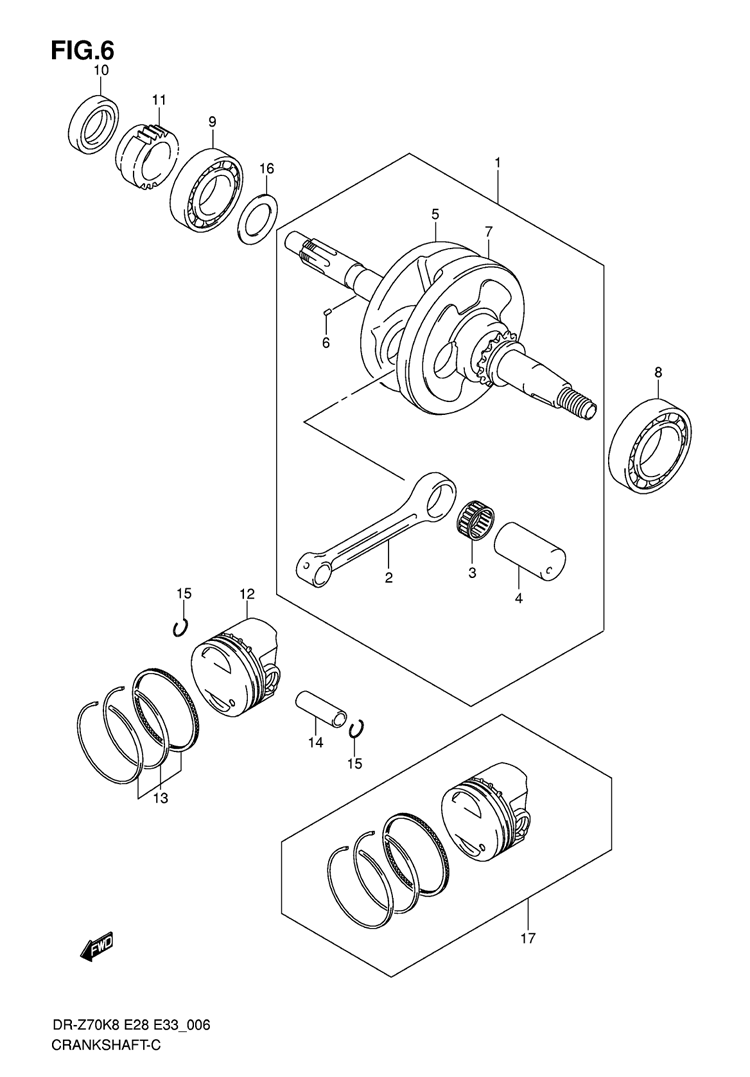 FIG.6

10
11
9
16
1
5
7
6
8
2
3
4
15
12
14
15
13
17

FWD

DR-Z70K8 E28 E33_006
CRANKSHAFT-C