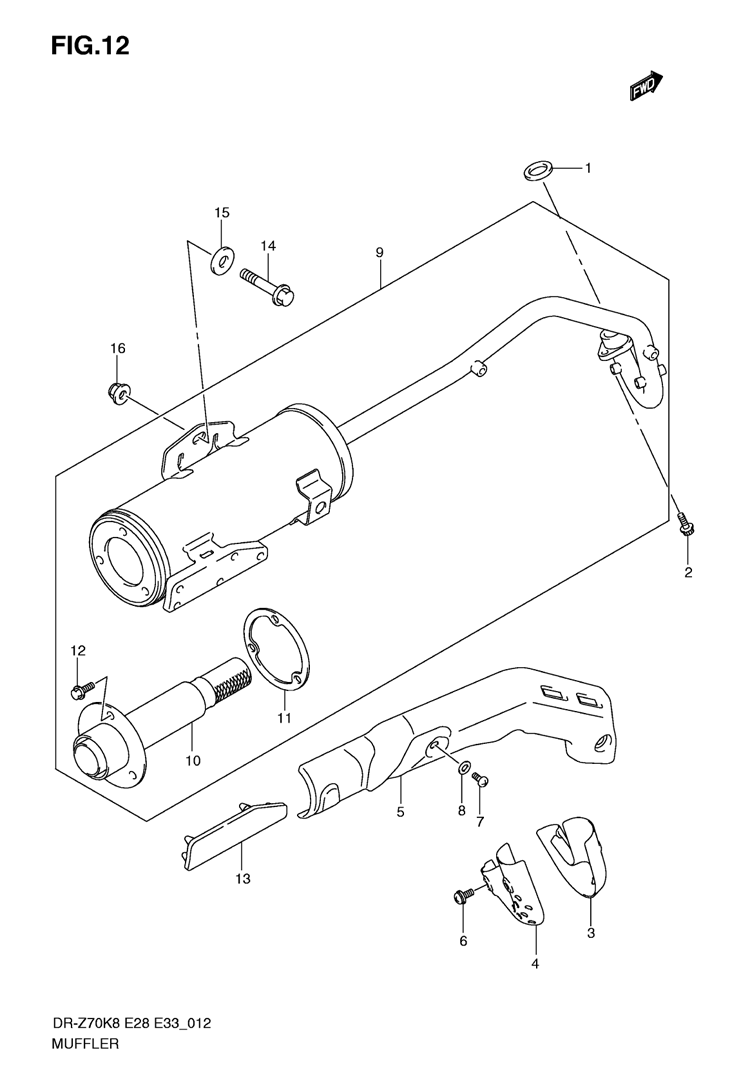 FIG.12

FWD

1
15
14
9
16
2
12
11
10
5
8
7
13
6
4
3

DR-Z70K8 E28 E33_012
MUFFLER