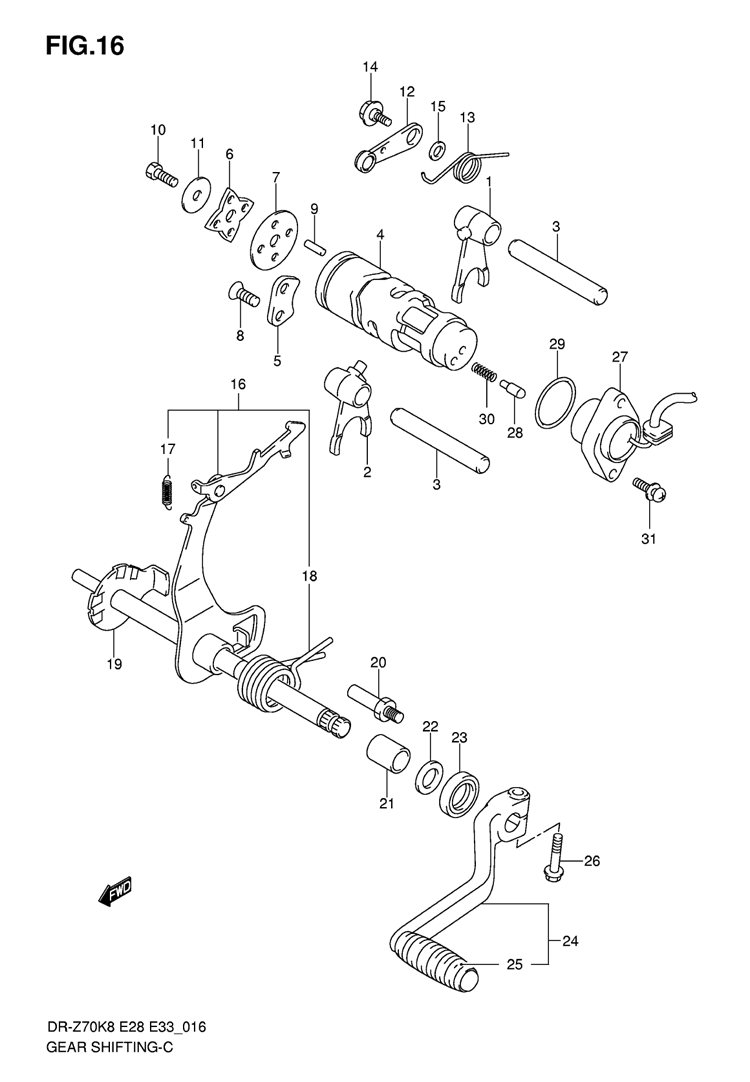 FIG.16

14
12
15
13
10
11
6
7
9
4
1
3
8
5
29
27
30
28
16
2
3
17
31
18
19
20
22
23
21
26
FWD
24
25

DR-Z70K8 E28 E33_016
GEAR SHIFTING-C