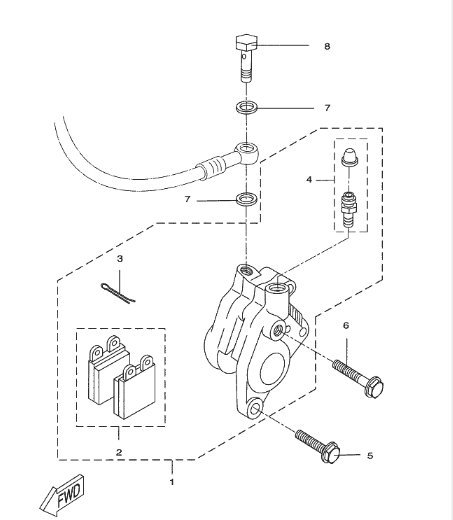 8
7
4
7
3
6
2
5
1
FWD