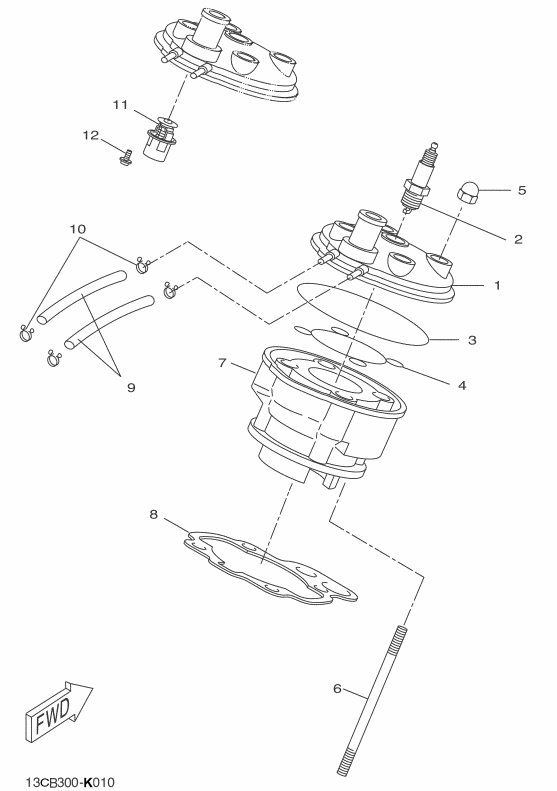 11
12
5
2
10
1
3
7
4
9
8
6
FWD
13CB300-K010