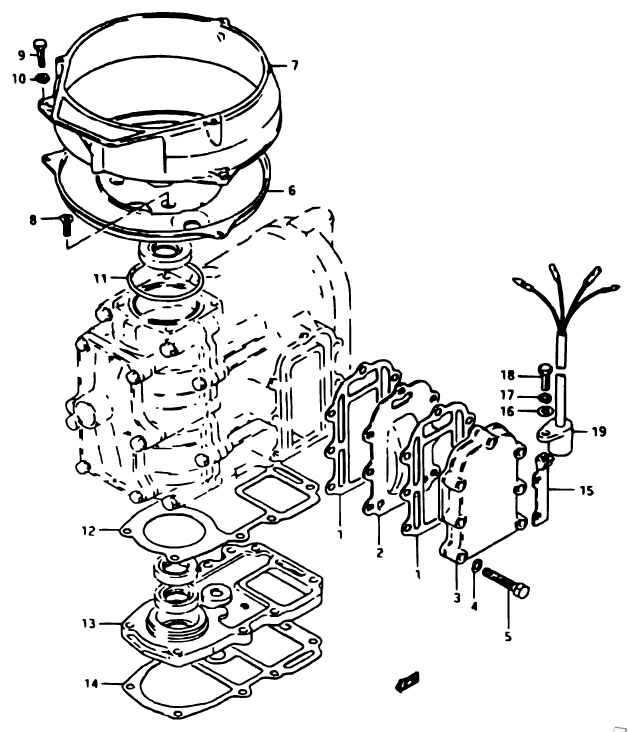 9
10
7
6
8
11
18
17
16
19
15
12
1
2
1
3
4
5
13
14