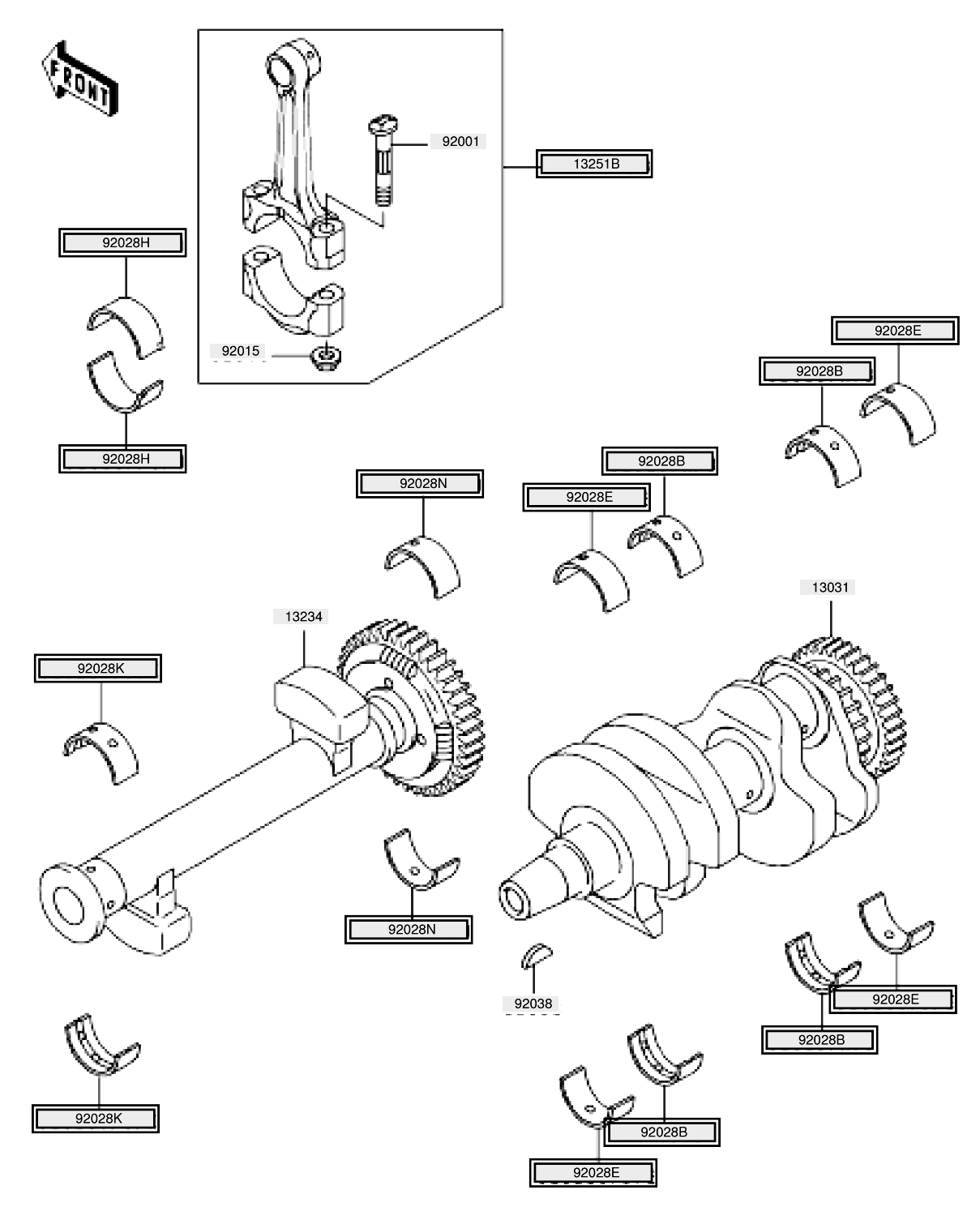 FRONT

92001

13251B

92028H

92015

92028H

92028E

92028B

92028B

92028N

92028E

13031

13234

92028K

92028N

92038

92028E

92028B

92028K

92028B

92028E