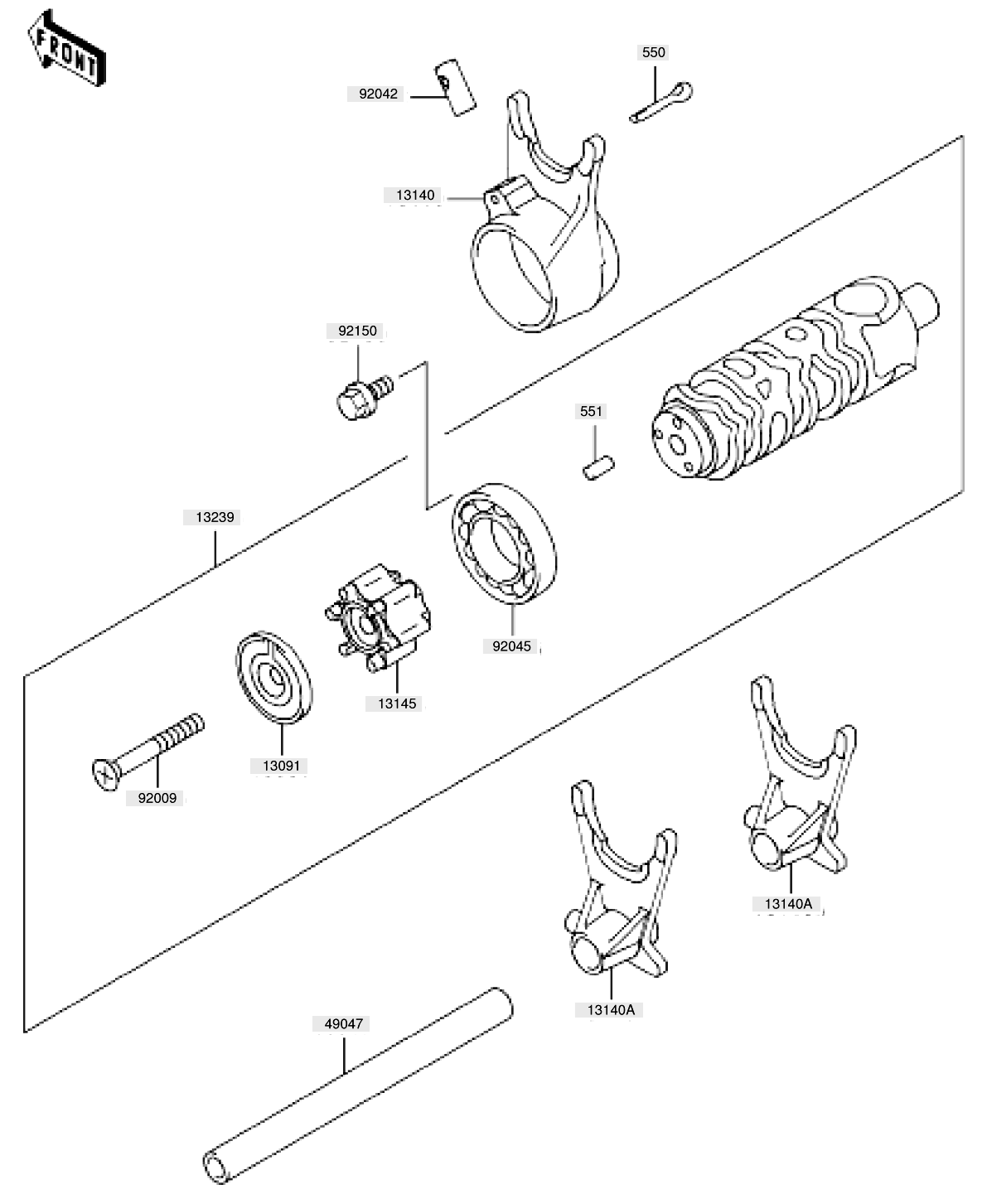 FRONT

550

92042

13140

92150

551

13239

92045

13145

13091

92009

13140A

13140A

49047