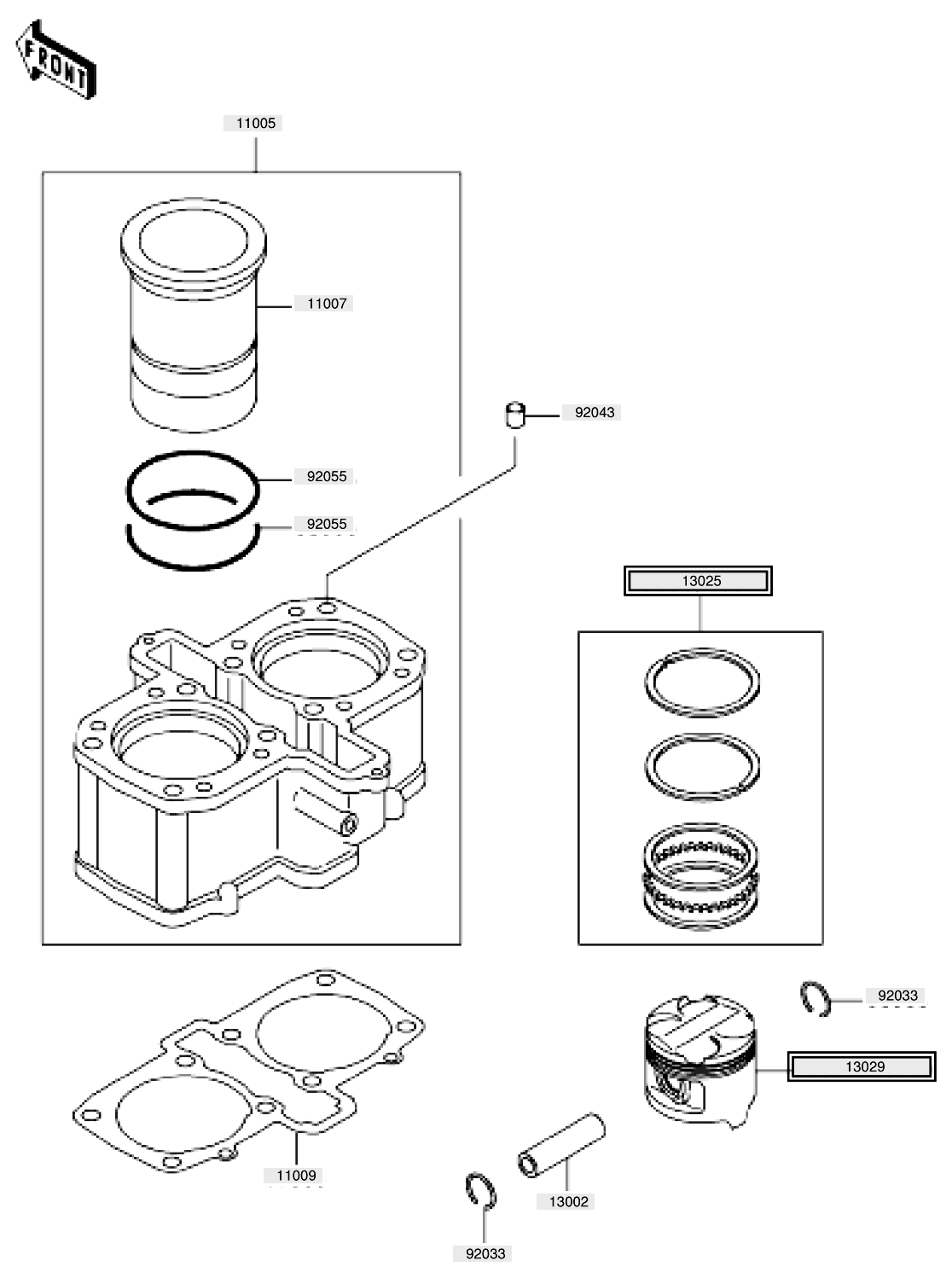 FRONT

11005

11007

92043

92055

92055

13025

92033

13029

11009

13002

92033