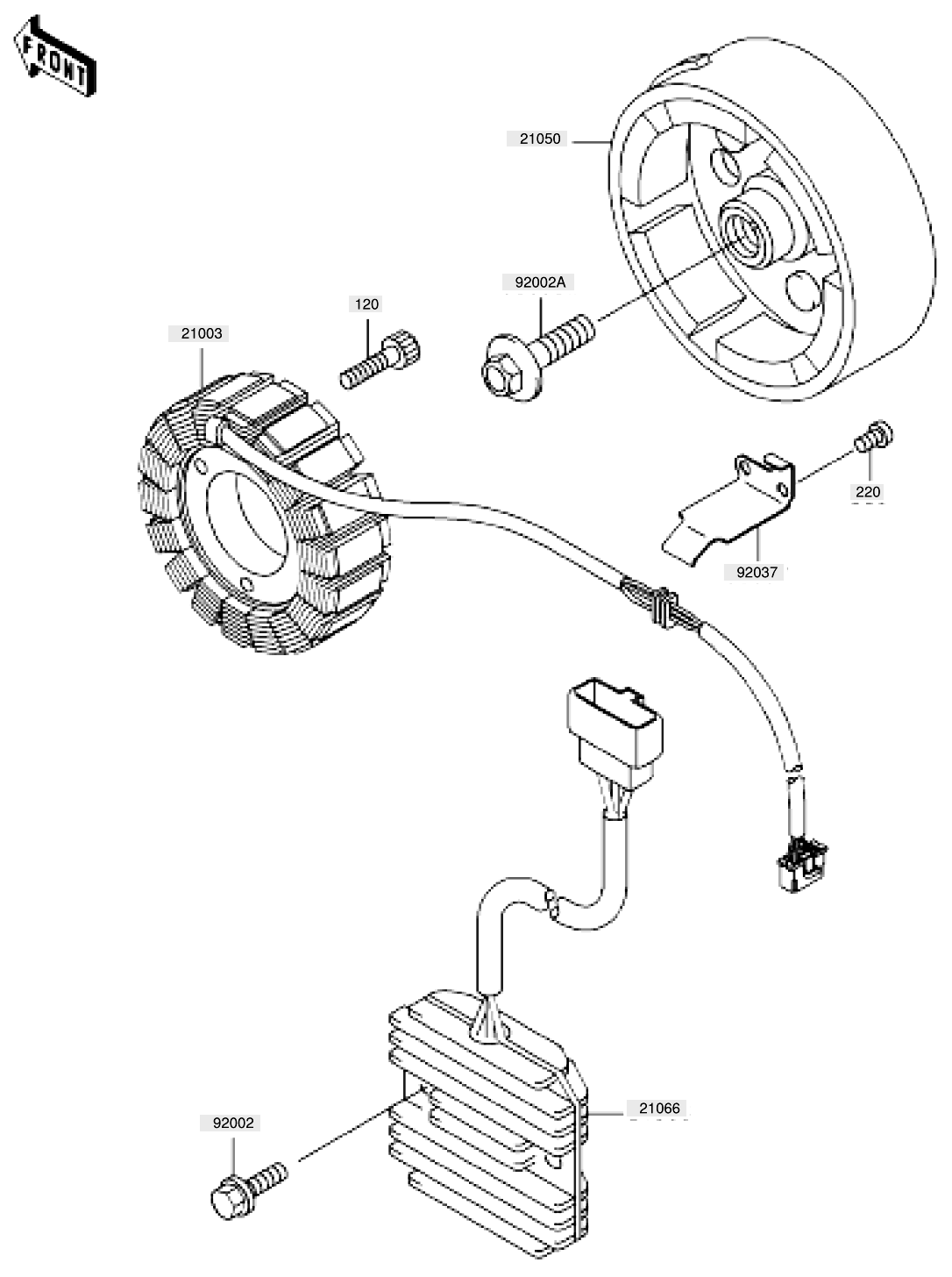 FRONT

21050

92002A

120

21003

220

92037

21066

92002