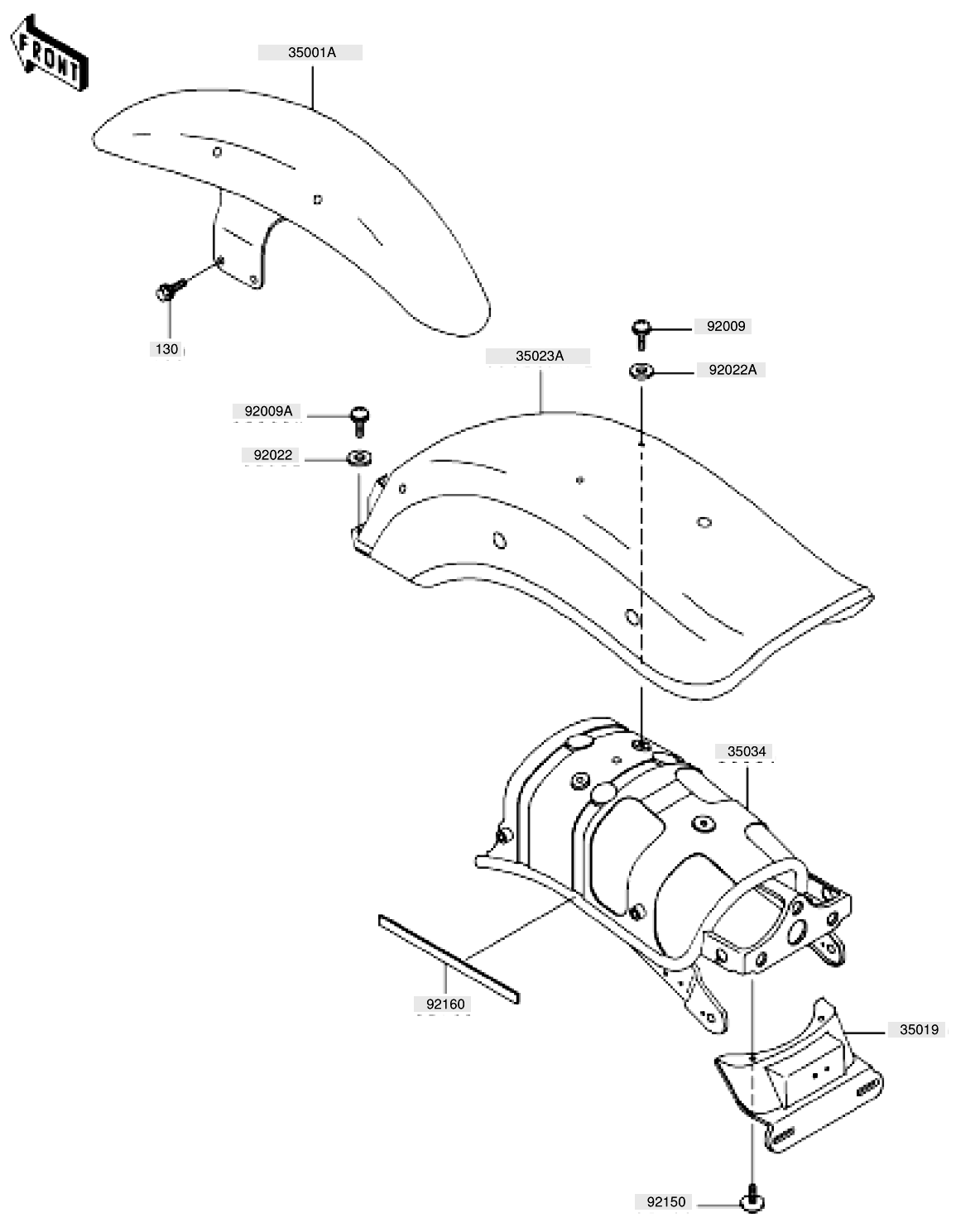 FRONT

35001A

130

92009

35023A

92022A

92009A

92022

35034

92160

35019

92150