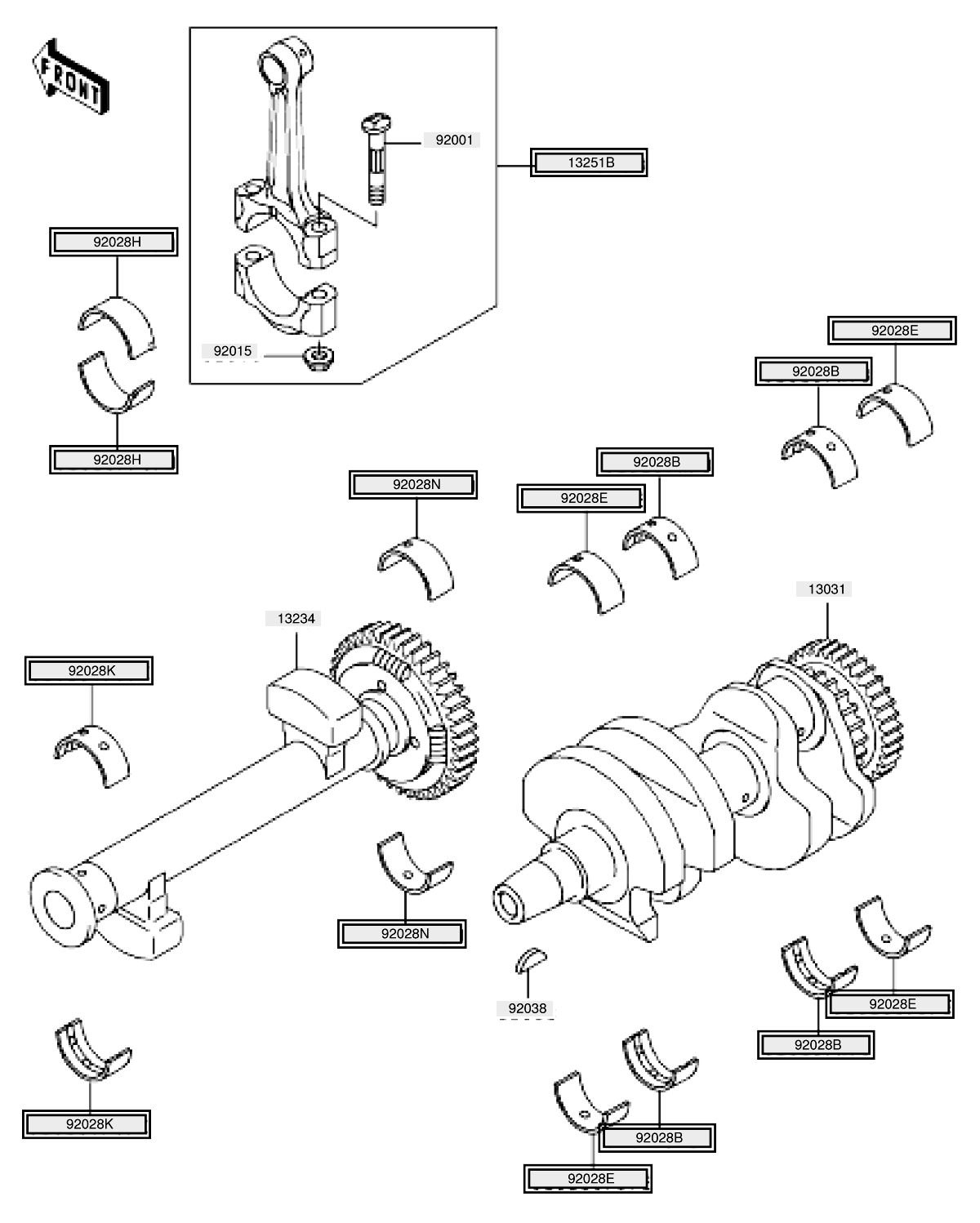 FRONT

92001

13251B

92028H

92015

92028H

92028E

92028B

92028B

92028N

92028E

13031

13234

92028K

92028N

92038

92028E

92028B

92028K

92028B

92028E