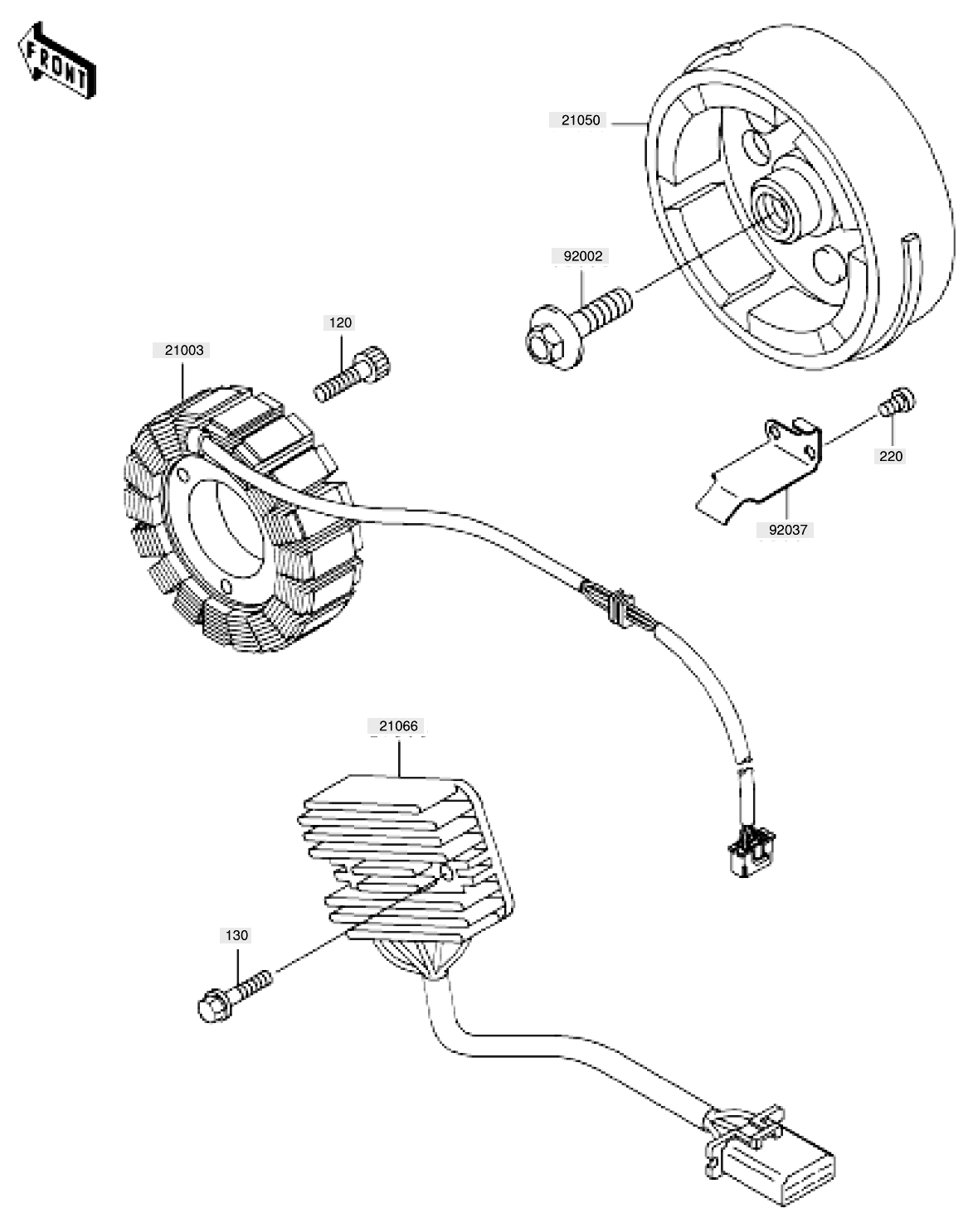 FRONT

21050

92002

120

21003

220

92037

21066

130