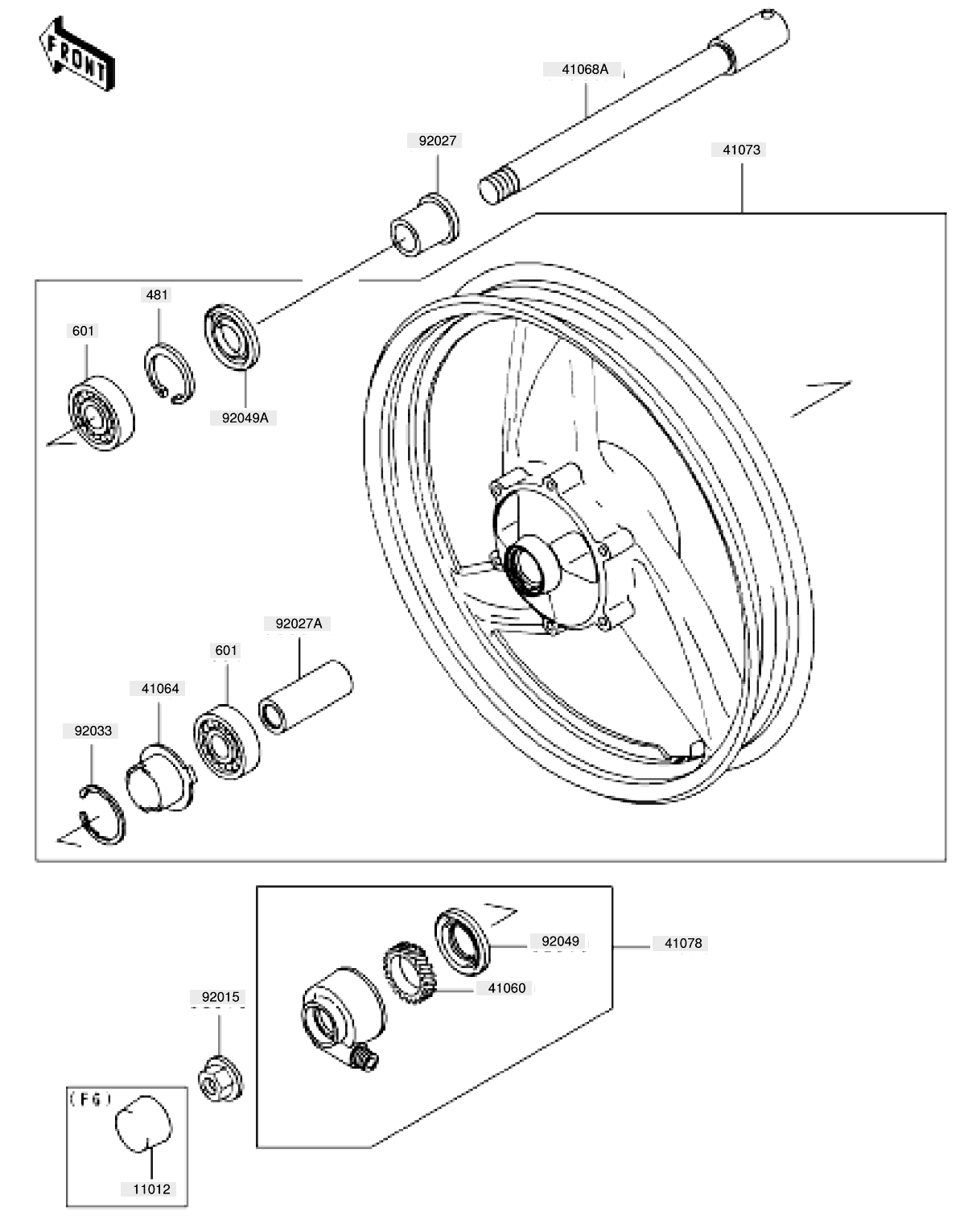 FRONT

41068A

92027

41073

481

601

92049A

92027A

601

41064

92033

92049

41078

41060

92015

(FG)

11012