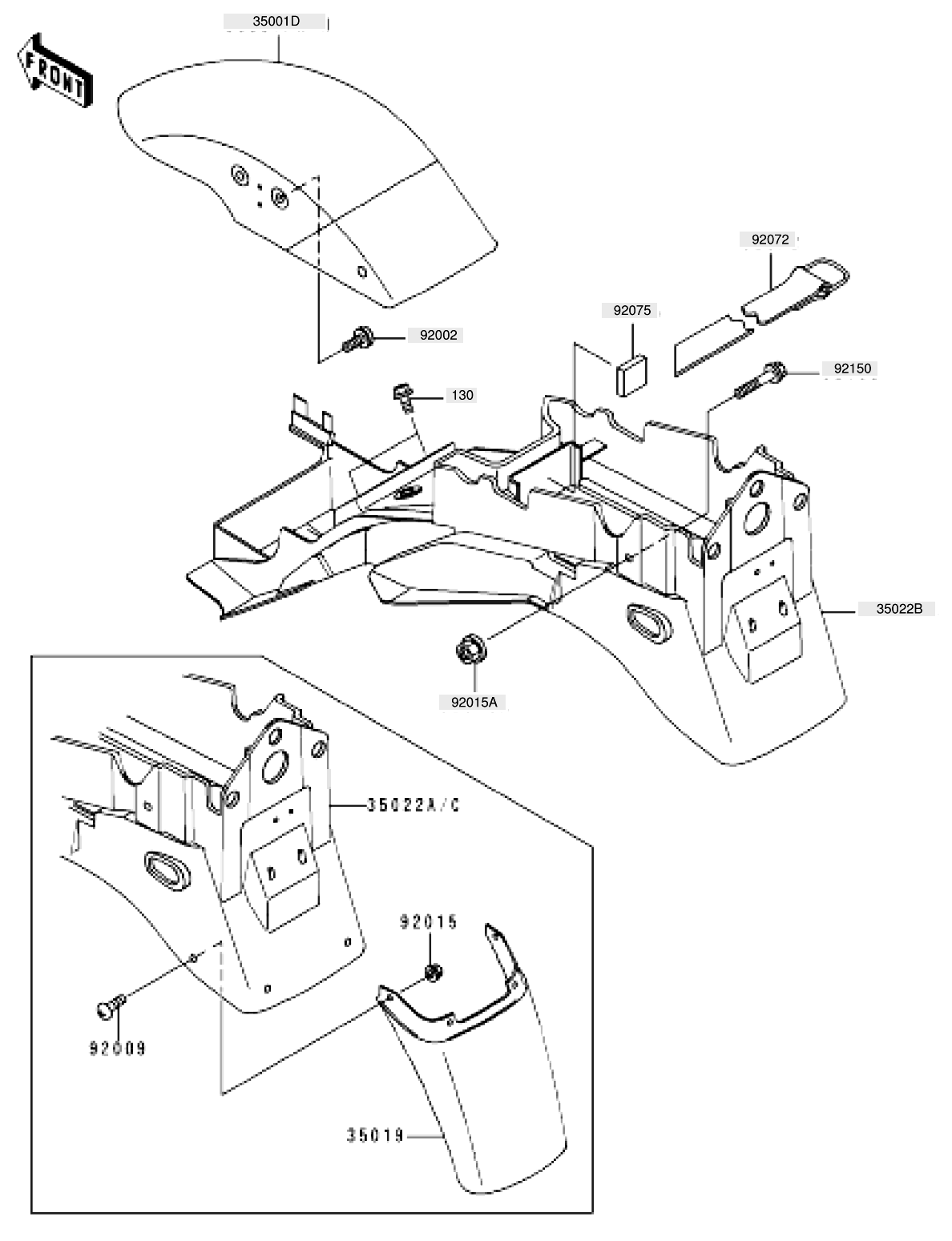 35001D

FRONT

92072

92075

92002

92150

130

35022B

92015A

35022A/C

92015

92009

35019