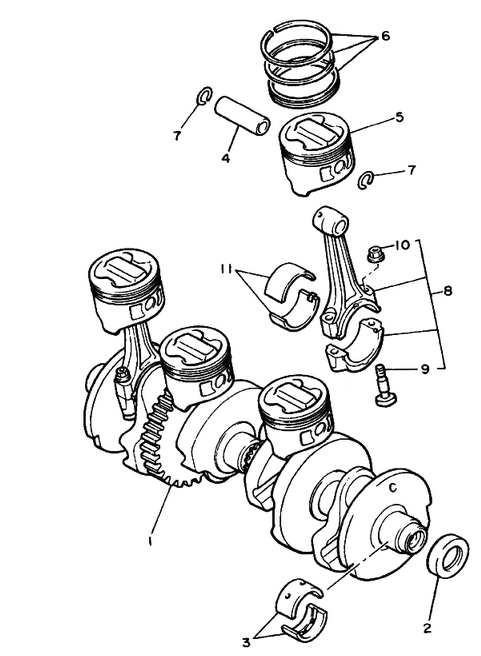 6
7
4
5
7
10
11
8
9
C
1
2
3