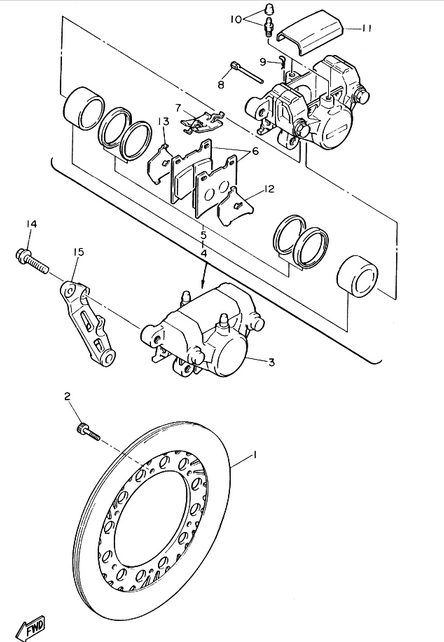 10
11
9
8
7
13
6
12
5
4
14
15
3
2
1
FWD