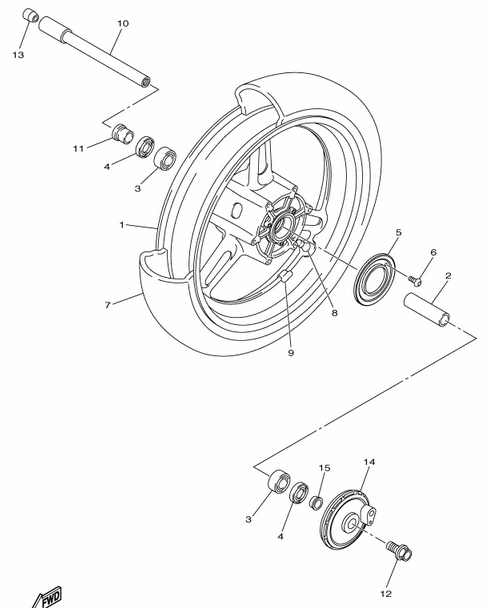 13
10
11
4
3
1
7
5
6
2
8
9
15
14
3
4
12
FWD